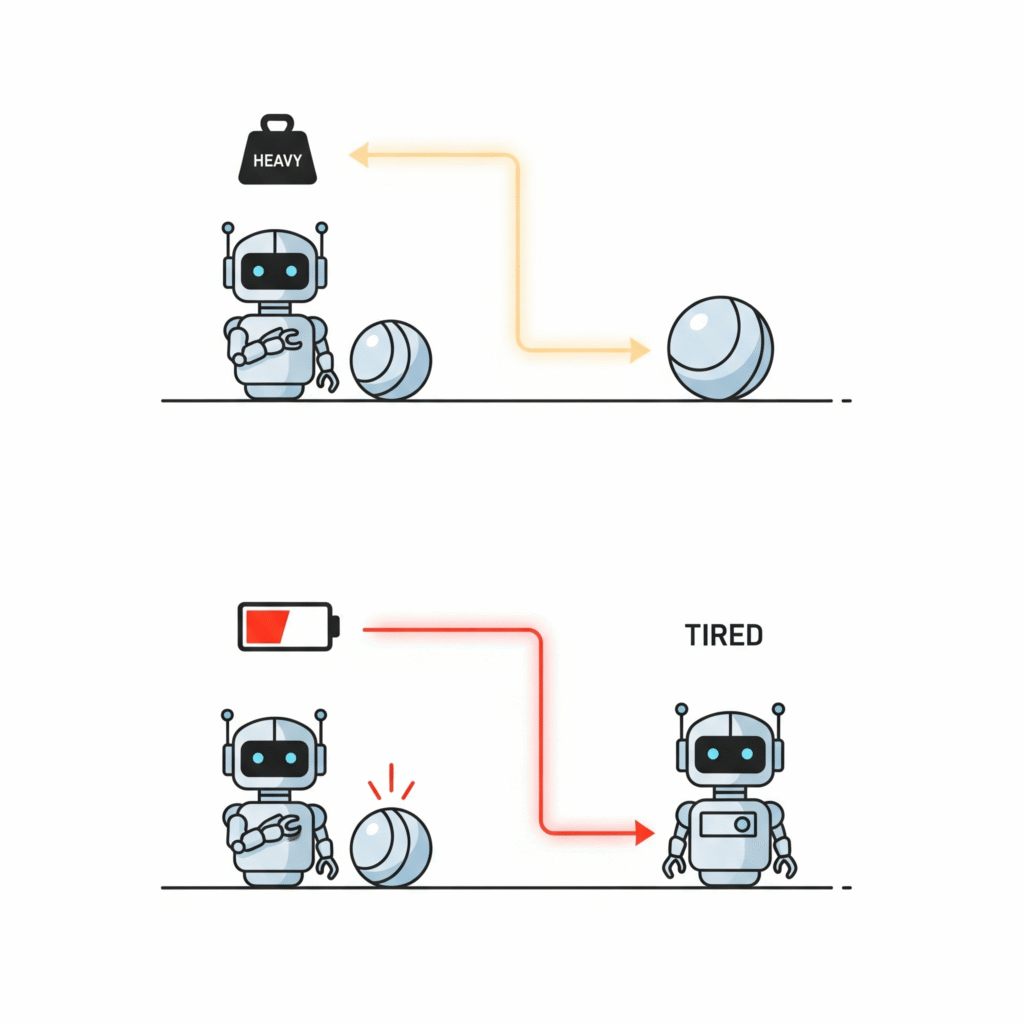 HEAVY

TIRED