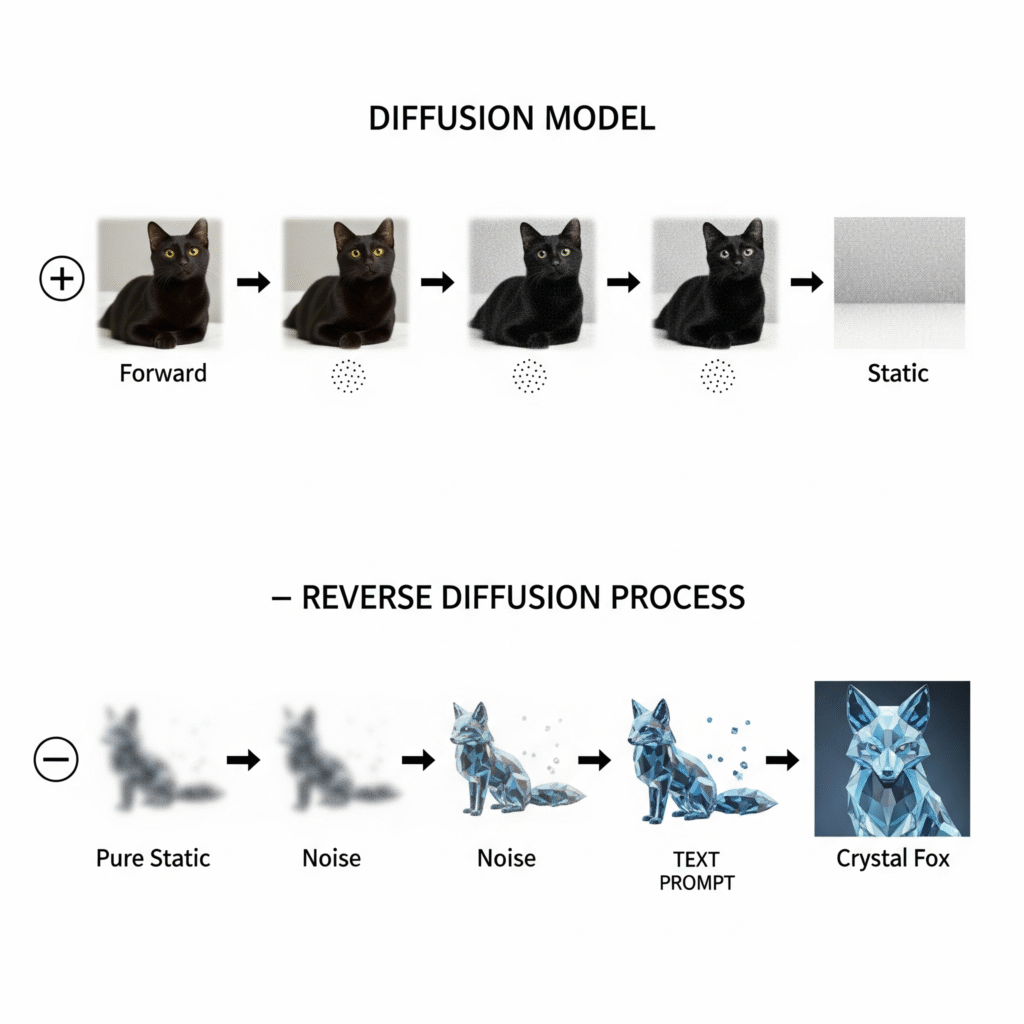 DIFFUSION MODEL

Forward

Static

– REVERSE DIFFUSION PROCESS

Pure Static

Noise

Noise

TEXT PROMPT

Crystal Fox